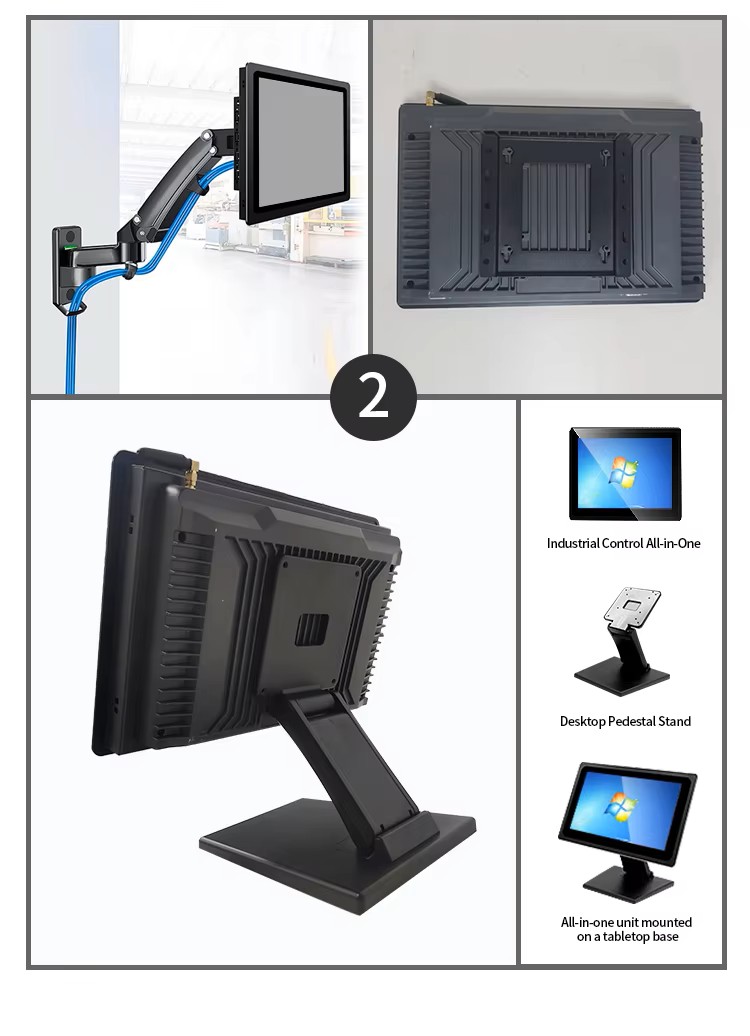 2

Industrial Control All-in-One

Desktop Pedestal Stand

All-in-one unit mounted on a tabletop base